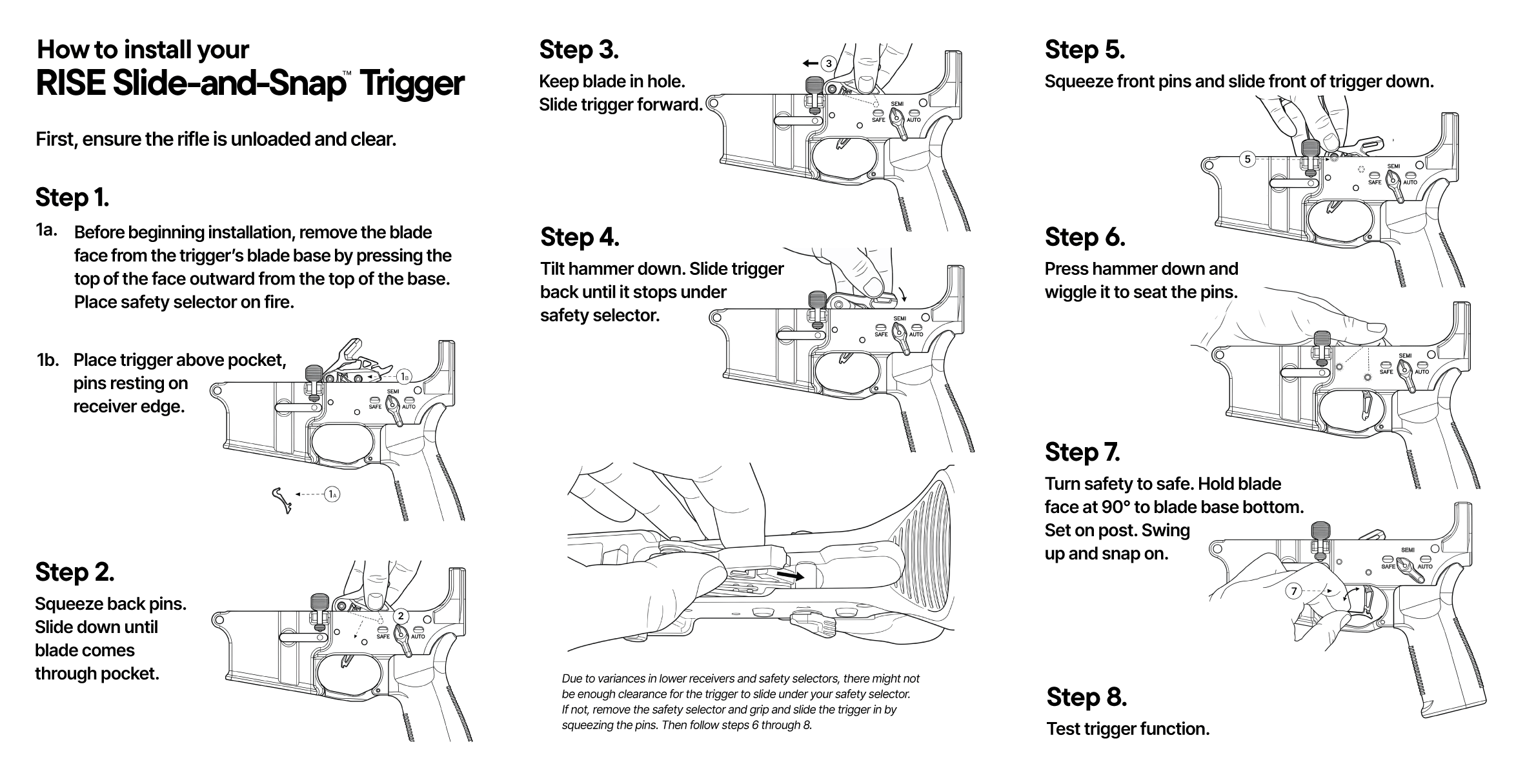 How to install your
RISE Slide-and-Snap™ Trigger

First, ensure the rifle is unloaded and clear.

Step 1.

1a. Before beginning installation, remove the blade face from the trigger's blade base by pressing the top of the face outward from the top of the base. Place safety selector on fire.

1b. Place trigger above pocket, pins resting on receiver edge.

1B
SEMI
SAFE
AUTO
1A

Step 2.

Squeeze back pins. Slide down until blade comes through pocket.

2
SEMI
SAFE
AUTO

Step 3.

Keep blade in hole. Slide trigger forward.

3
SEMI
SAFE
AUTO

Step 4.

Tilt hammer down. Slide trigger back until it stops under safety selector.

SEMI
SAFE
AUTO

Due to variances in lower receivers and safety selectors, there might not be enough clearance for the trigger to slide under your safety selector. If not, remove the safety selector and grip and slide the trigger in by squeezing the pins. Then follow steps 6 through 8.

Step 5.

Squeeze front pins and slide front of trigger down.

5
SEMI
SAFE
AUTO

Step 6.

Press hammer down and wiggle it to seat the pins.

SEMI
SAFE
AUTO

Step 7.

Turn safety to safe. Hold blade face at 90° to blade base bottom. Set on post. Swing up and snap on.

SEMI
SAFE
AUTO
7

Step 8.

Test trigger function.